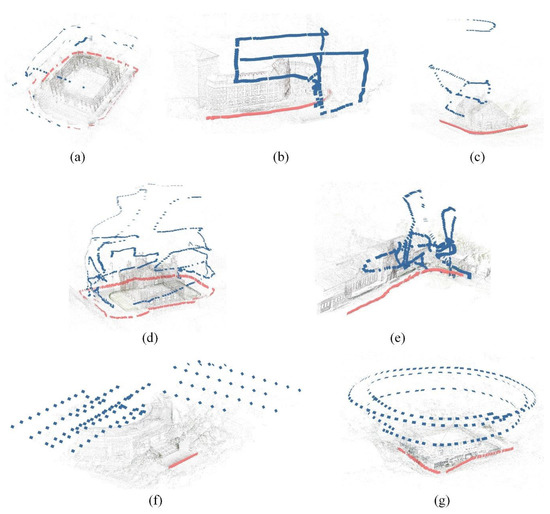 (a)

(b)

(c)

(d)

(e)

(f)

(g)