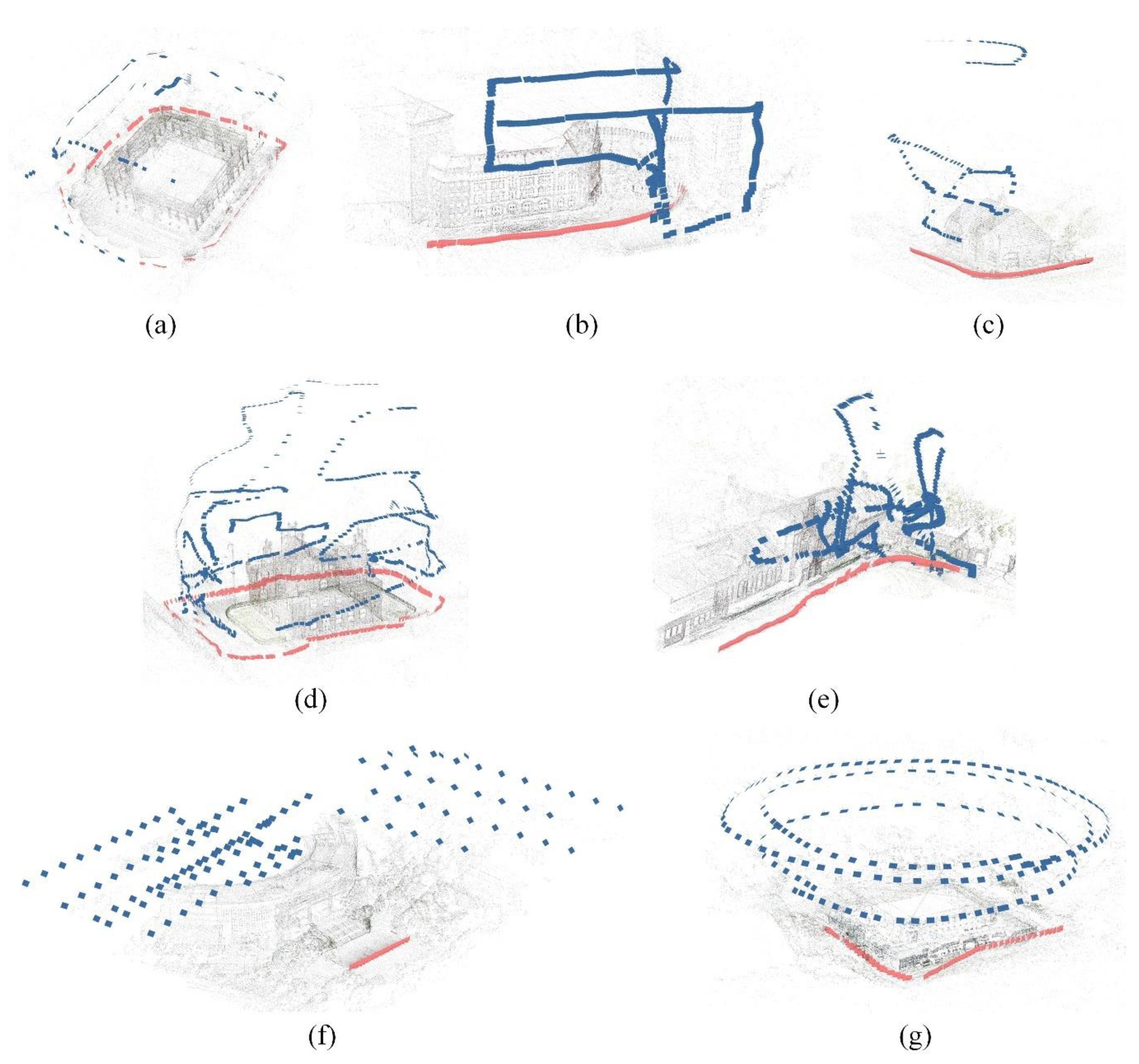 (a)

(b)

(c)

(d)

(e)

(f)

(g)