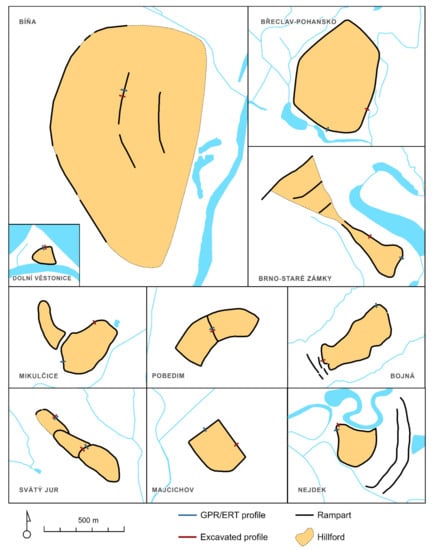 BÍŇA

BŘECLAV-POHANSKO

DOLNÍ VĚSTONICE

BRNO-STARÉ ZÁMKY

MIKULČICE

POBEDIM

BOJNÁ

SVÄTÝ JUR

MAJCICHOV

NEJDEK

500 m

GPR/ERT profile

Excavated profile

Rampart

Hillford