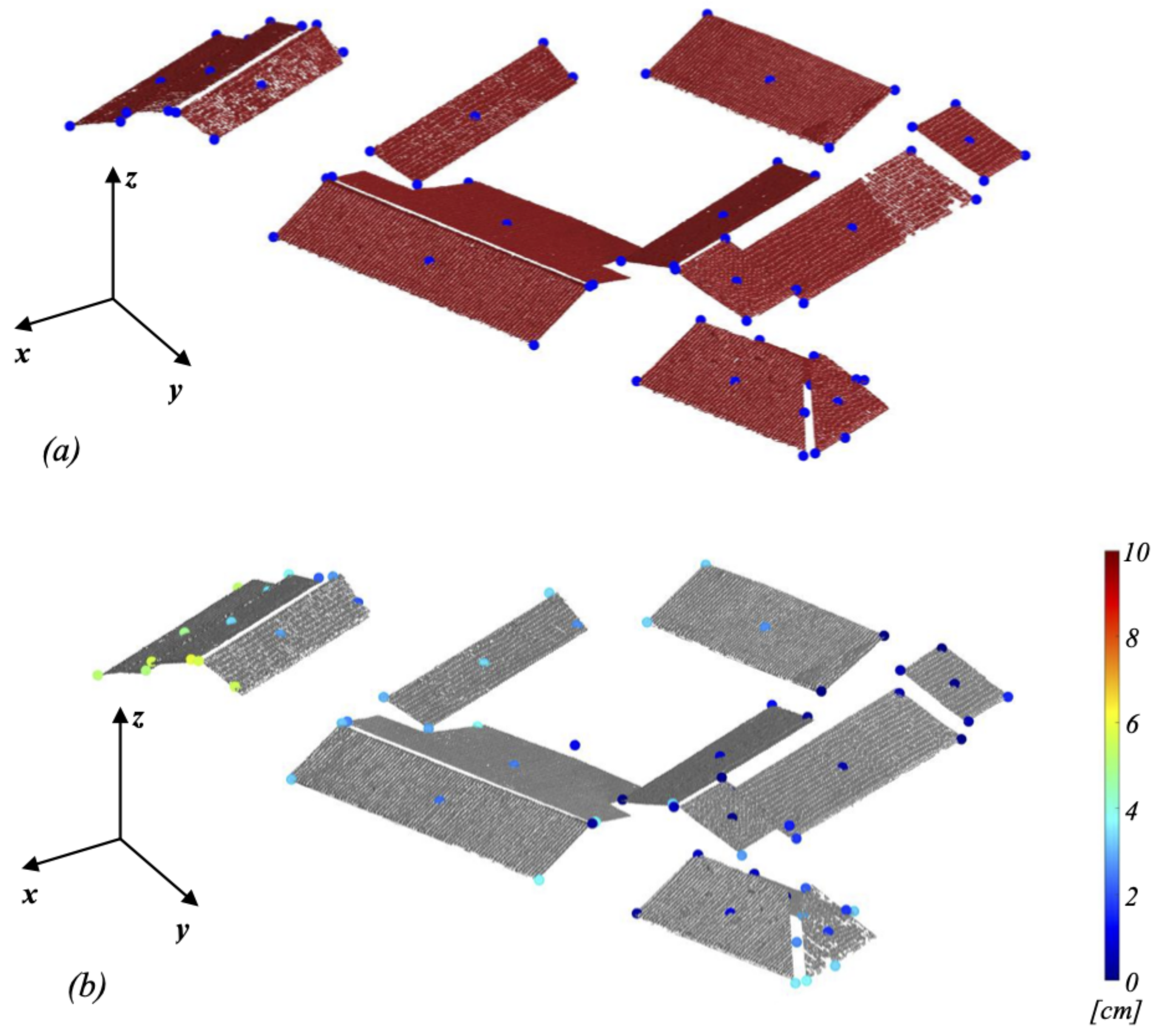 z
x
y
(a)

z
x
y
(b)

10
8
6
4
2
0
[cm]