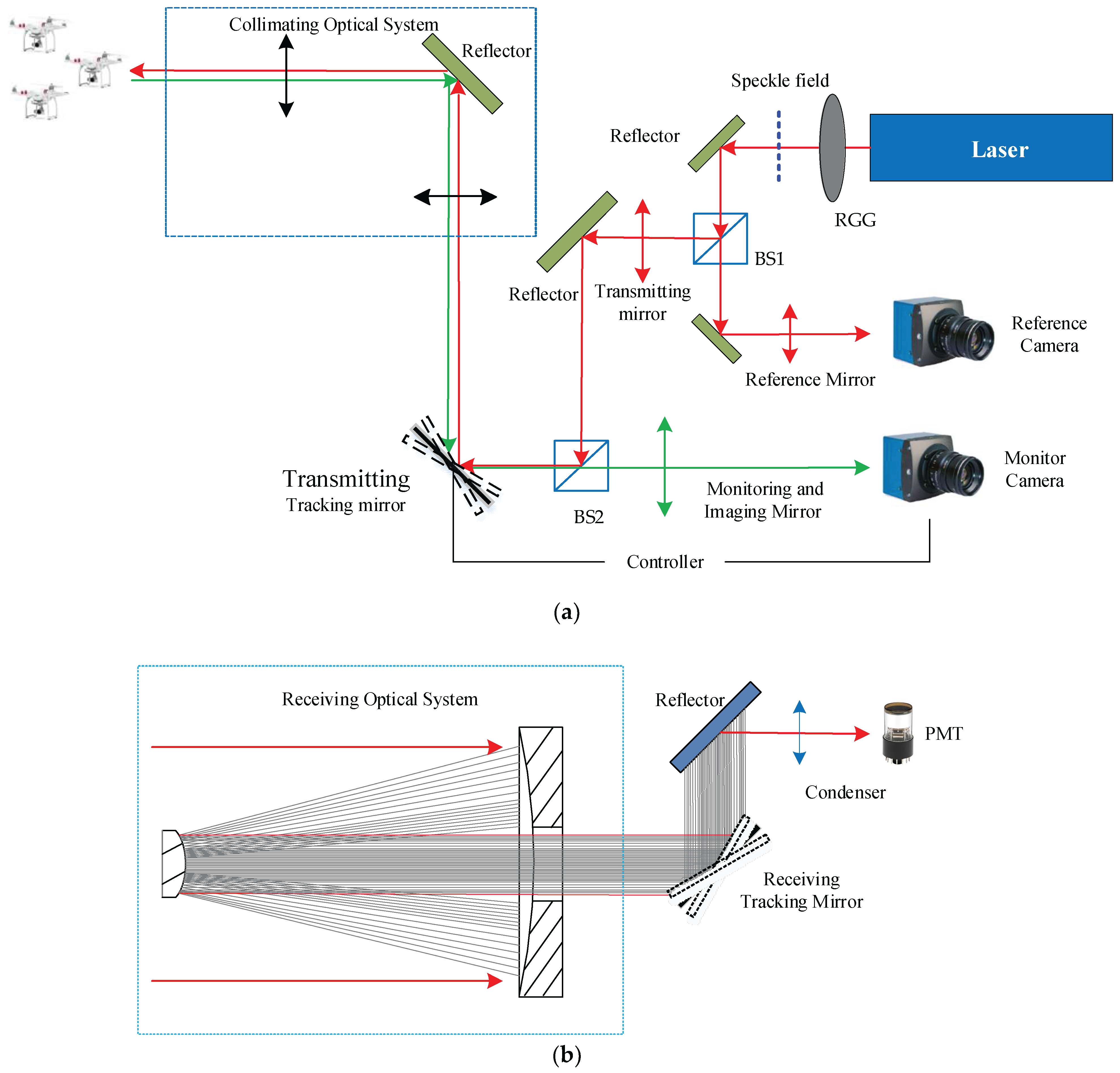 Collimating Optical System
Reflector
Speckle field
Reflector
Laser
RGG
BS1
Reflector
Transmitting mirror
Reference Camera
Reference Mirror
Transmitting Tracking mirror
BS2
Monitoring and Imaging Mirror
Monitor Camera
Controller
(a)
Receiving Optical System
Reflector
PMT
Condenser
Receiving Tracking Mirror
(b)