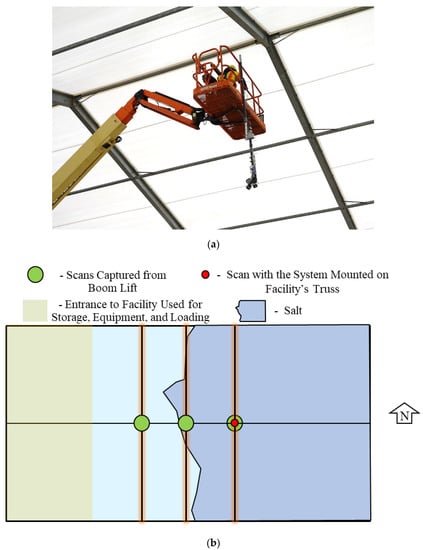 (a)

- Scans Captured from Boom Lift

- Scan with the System Mounted on Facility's Truss

- Entrance to Facility Used for Storage, Equipment, and Loading

- Salt

N

(b)