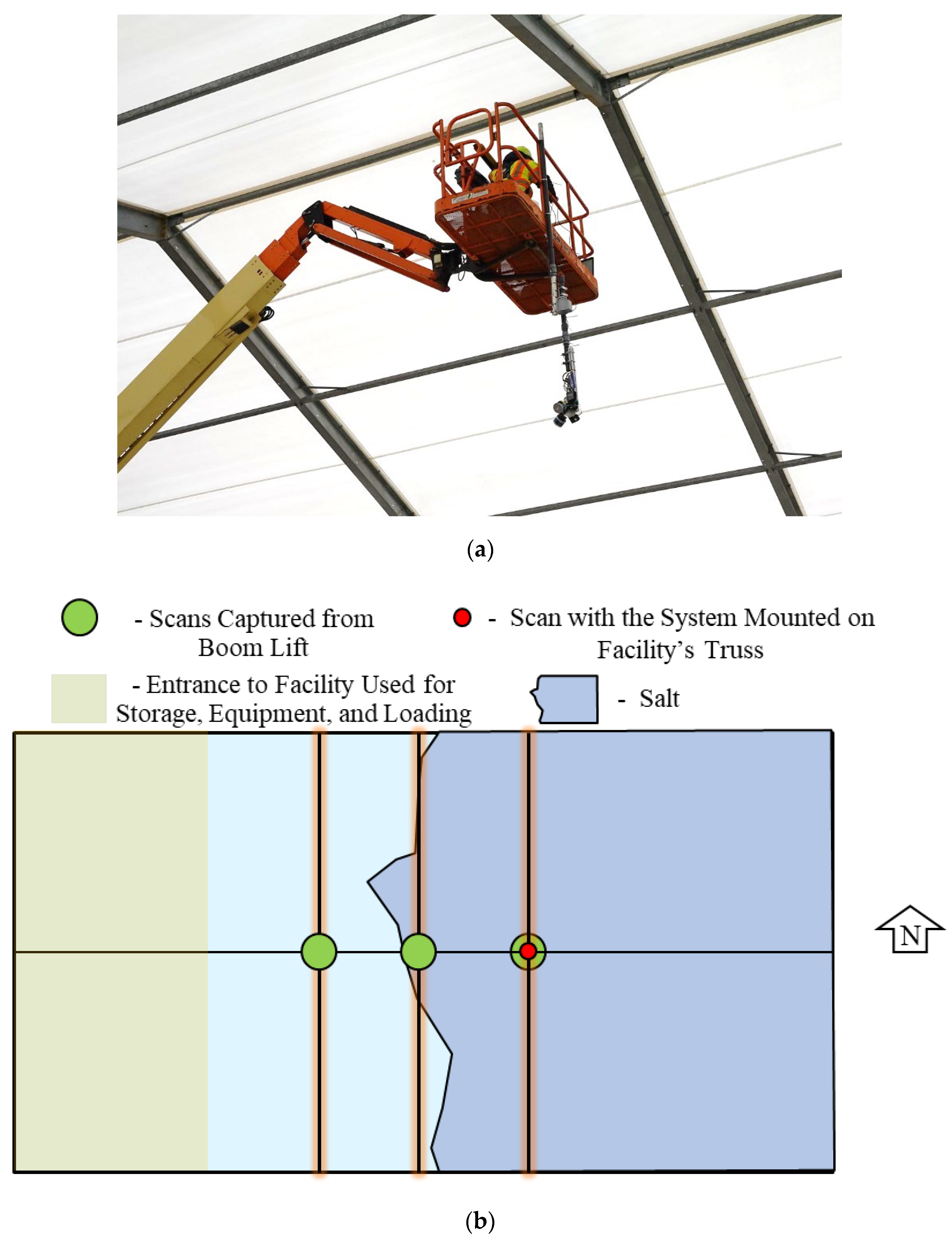 (a)

- Scans Captured from Boom Lift

- Scan with the System Mounted on Facility's Truss

- Entrance to Facility Used for Storage, Equipment, and Loading

- Salt

N

(b)