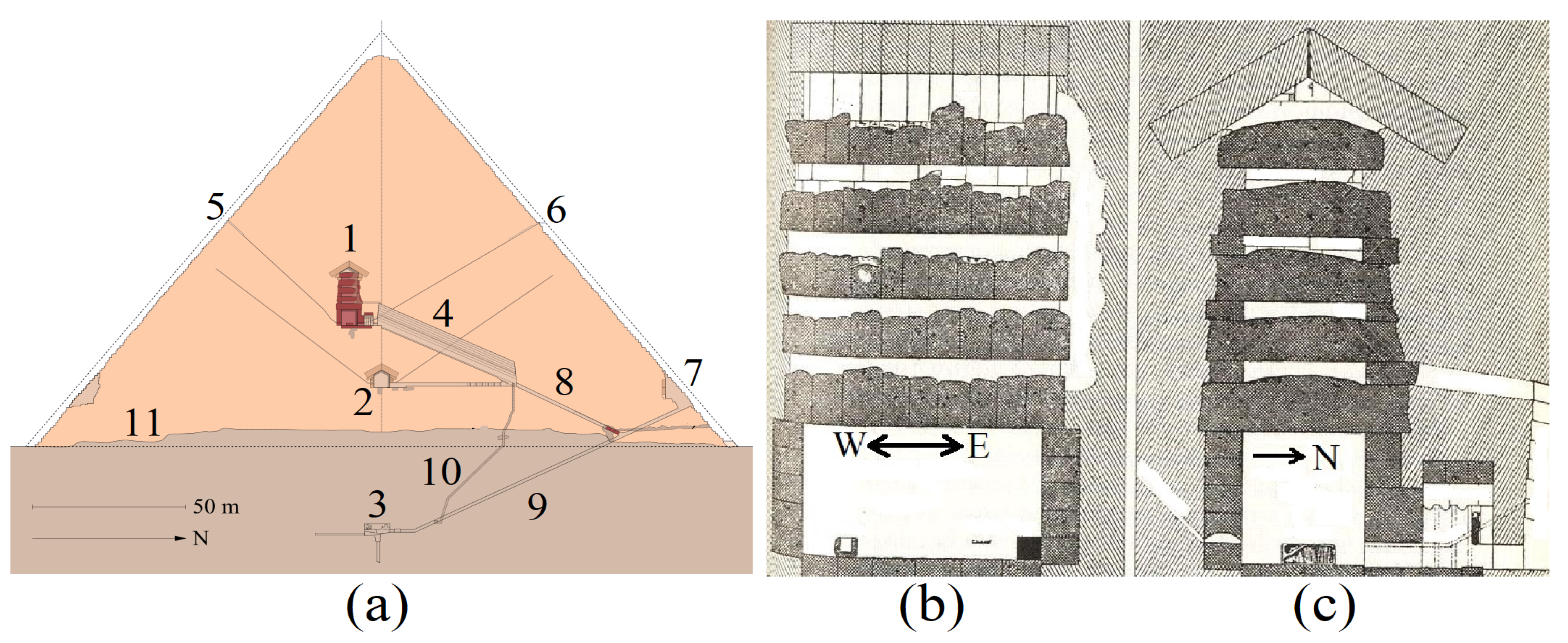 5
6
1
4
7
8
2
11
10
3
9
50 m
N
(a)
W
E
(b)
N
(c)