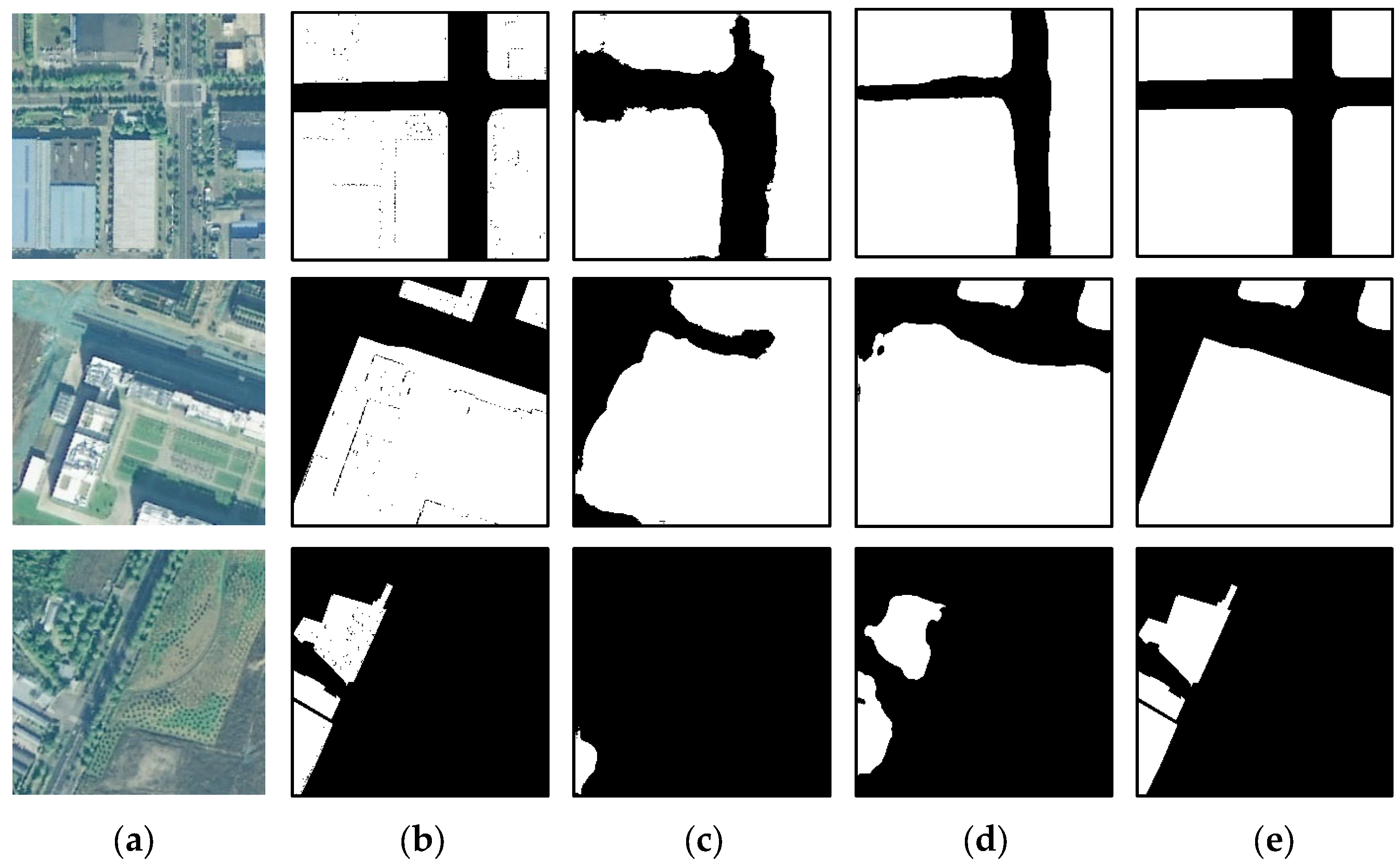 (a) (b) (c) (d) (e)