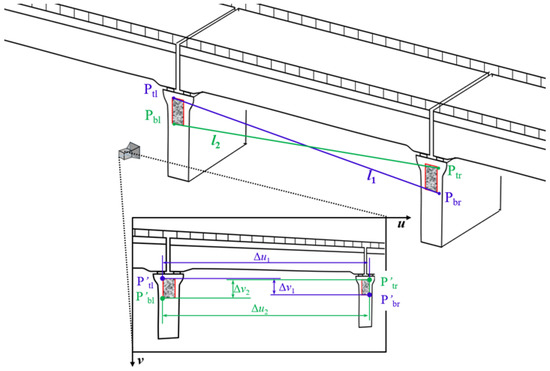 $P_{tl}$

$P_{bl}$

$l_2$

$l_1$

$P_{tr}$

$P_{br}$

$u$

$\Delta u_1$

$P'_{tl}$

$P'_{bl}$

$\Delta v_2$

$\Delta v_1$

$P'_{tr}$

$P'_{br}$

$\Delta u_2$

$v$