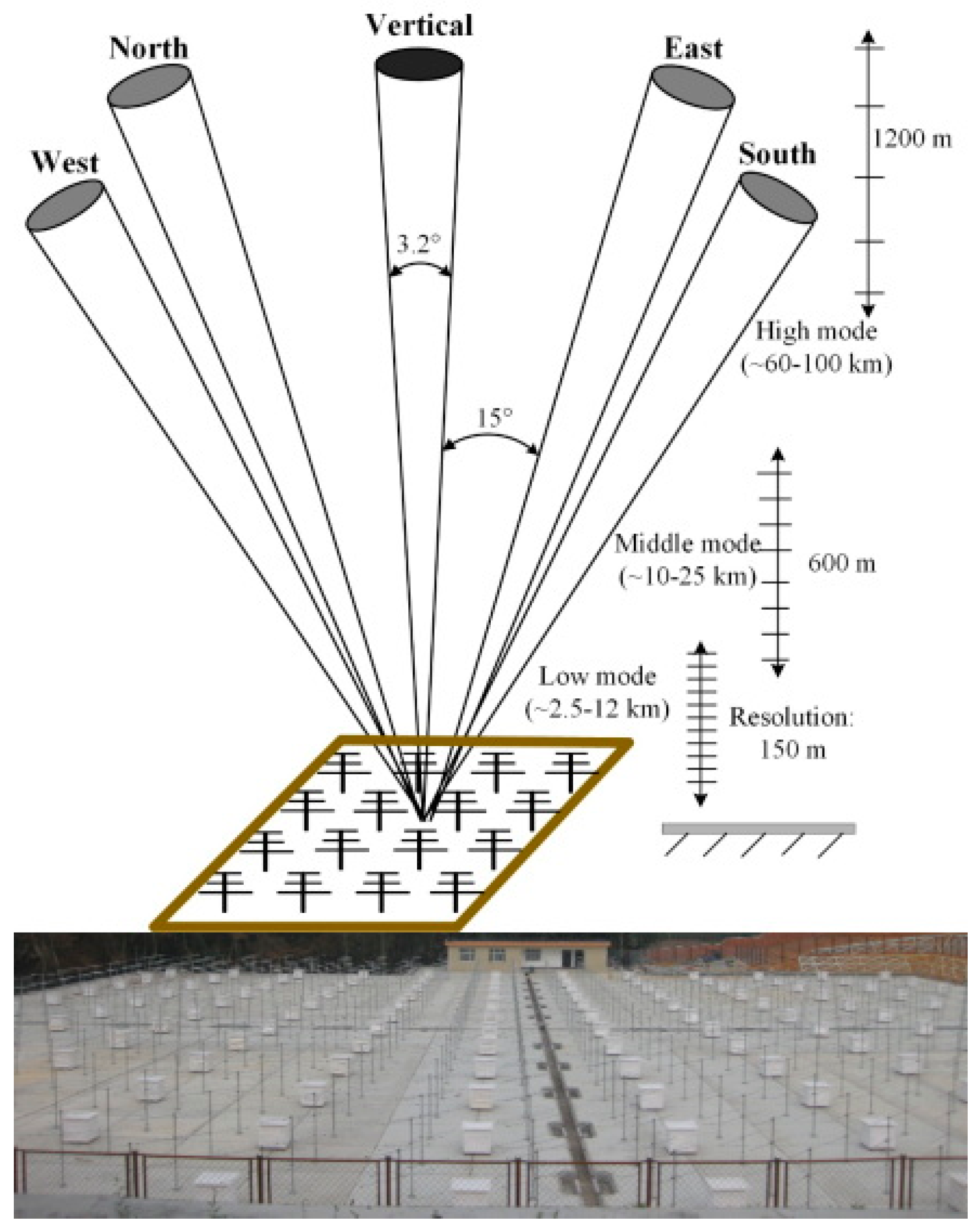 Vertical

North

East

West

South

1200 m

3.2°

High mode
(~60-100 km)

15°

Middle mode
(~10-25 km)

600 m

Low mode
(~2.5-12 km)

Resolution:
150 m