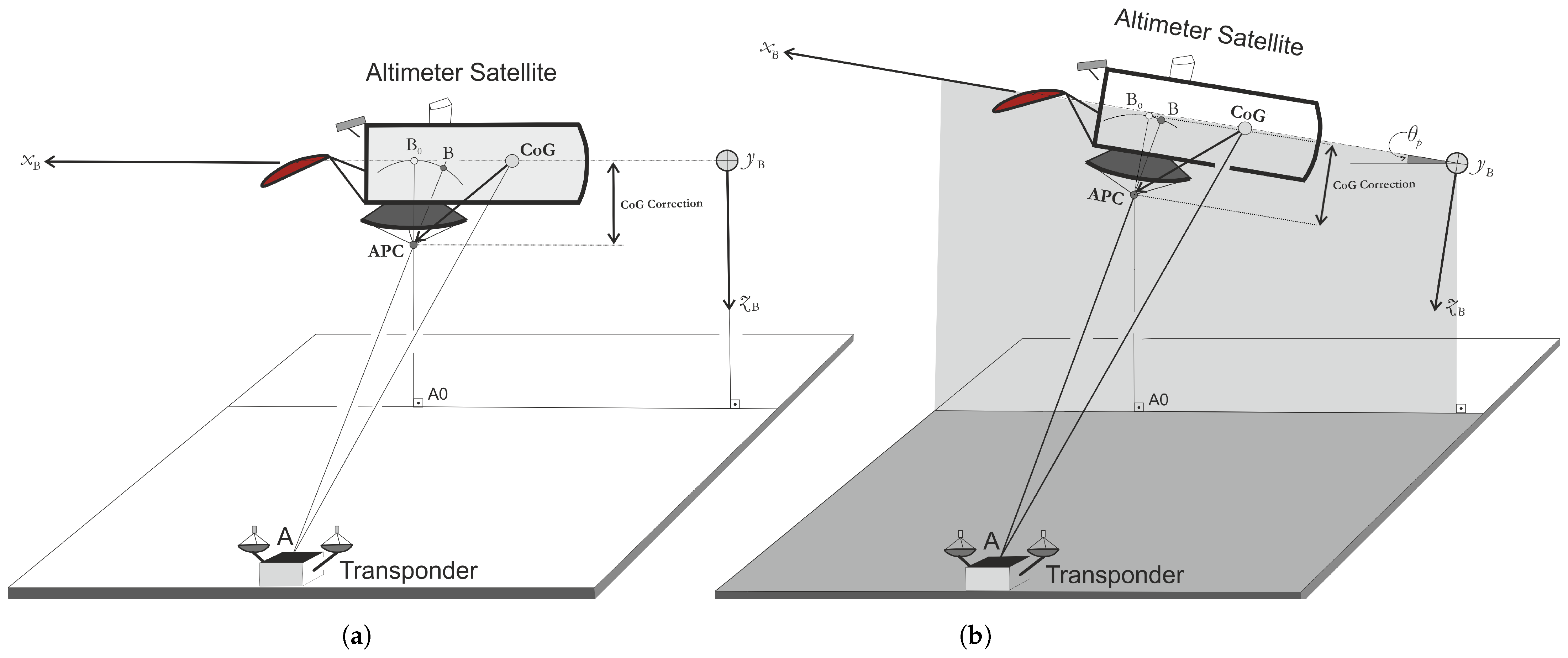 Altimeter Satellite

$x_B$

$B_0$

B

CoG

$y_B$

CoG Correction

APC

$z_B$

A0

A

Transponder

(a)

Altimeter Satellite

$x_B$

$B_0$

B

CoG

$\theta_p$

$y_B$

CoG Correction

APC

$z_B$

A0

A

Transponder

(b)