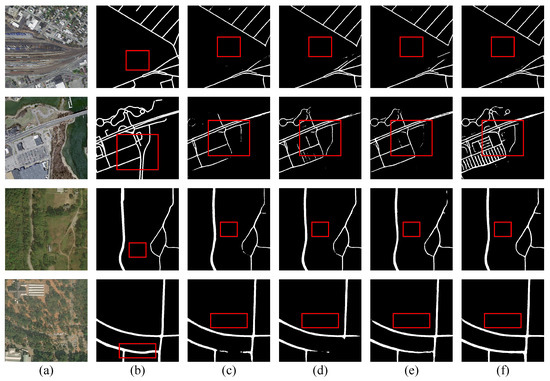 (a) (b) (c) (d) (e) (f)