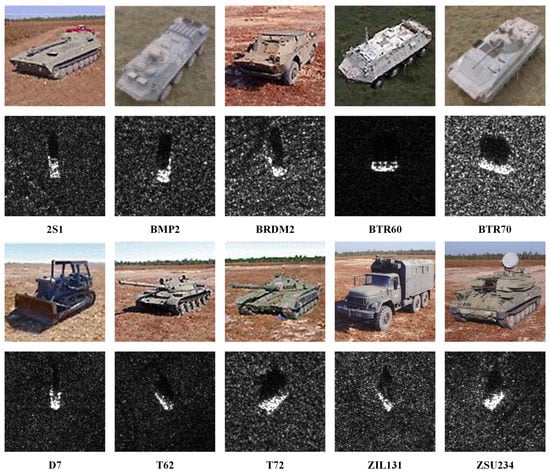 2S1 BMP2 BRDM2 BTR60 BTR70

D7 T62 T72 ZIL131 ZSU234