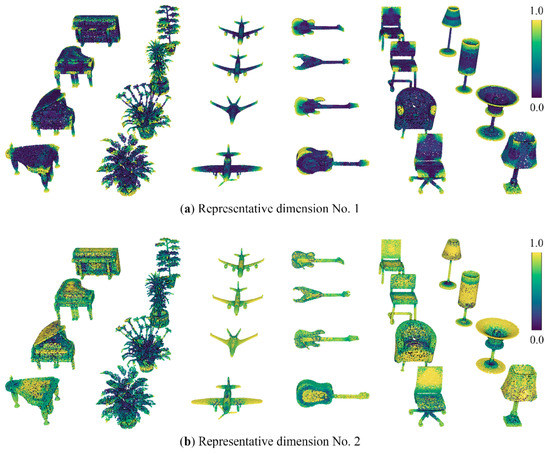 1.0

0.0

(a) Representative dimension No. 1

1.0

0.0

(b) Representative dimension No. 2