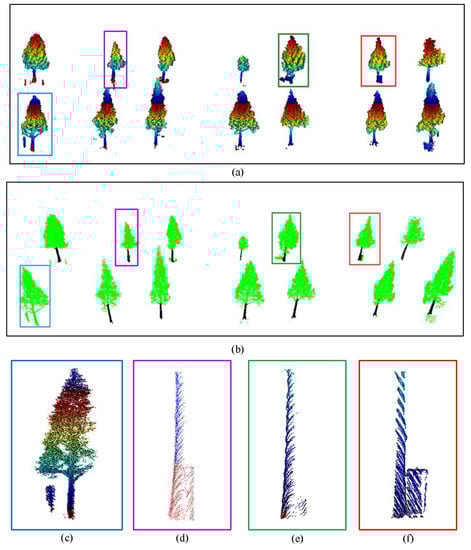 (a)

(b)

(c)

(d)

(e)

(f)