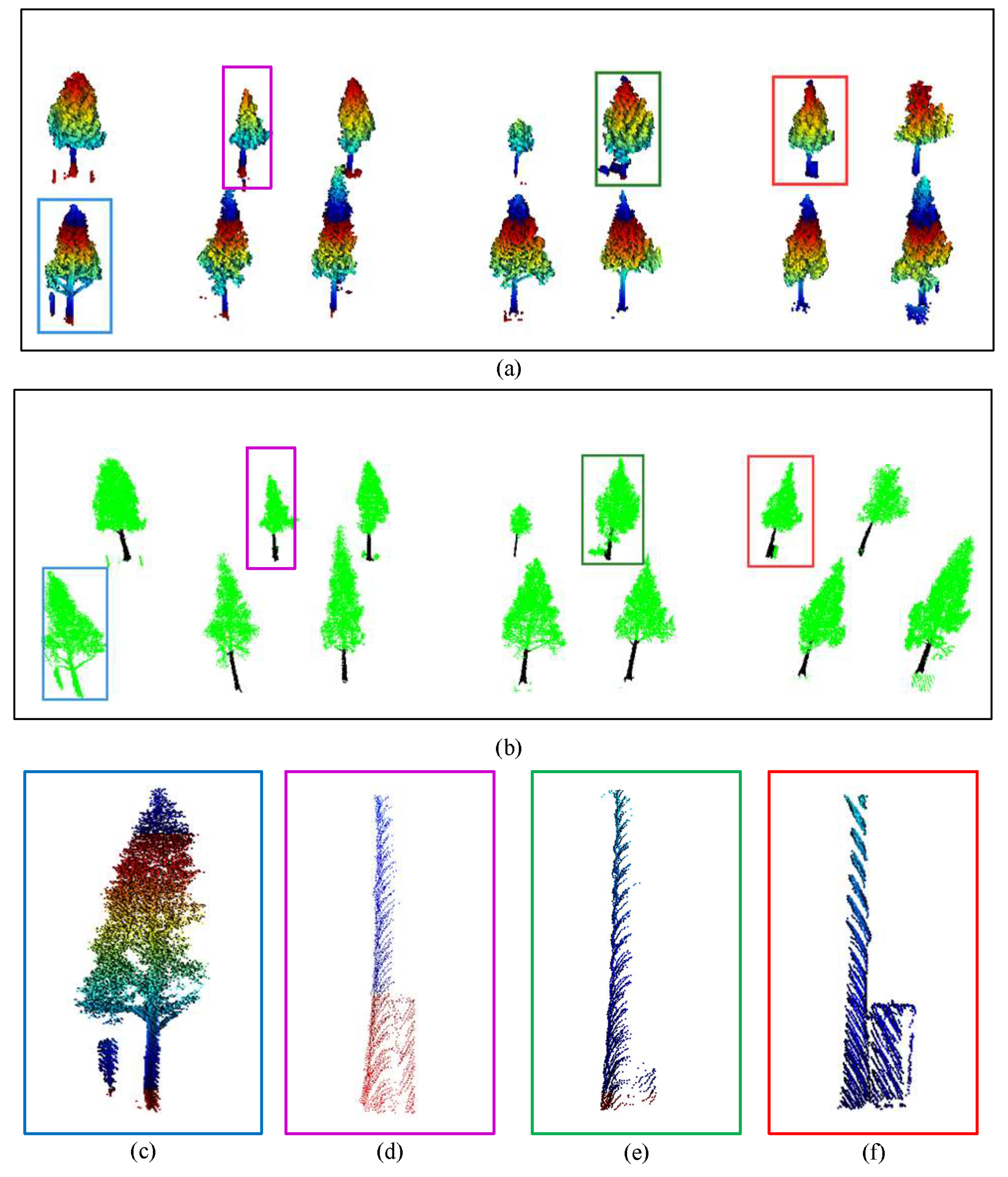 (a)

(b)

(c)

(d)

(e)

(f)