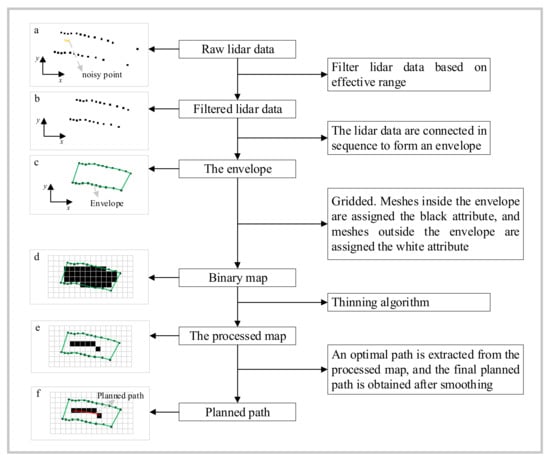 a

y

x

noisy point

Raw lidar data

Filter lidar data based on effective range

b

y

x

Filtered lidar data

The lidar data are connected in sequence to form an envelope

c

y

x

Envelope

The envelope

Gridded. Meshes inside the envelope are assigned the black attribute, and meshes outside the envelope are assigned the white attribute

d

Binary map

Thinning algorithm

e

The processed map

An optimal path is extracted from the processed map, and the final planned path is obtained after smoothing

f

Planned path

Planned path