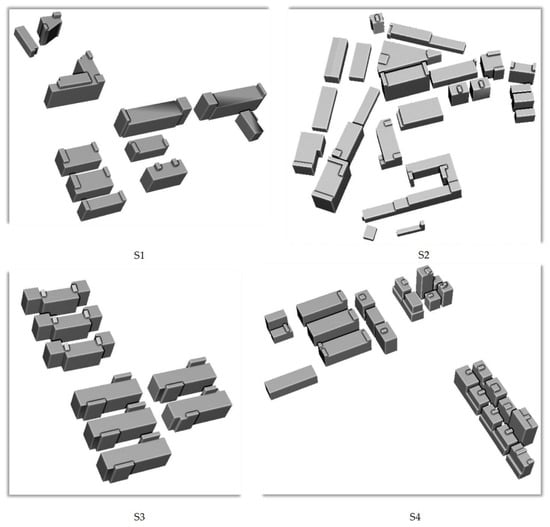 S1

S2

S3

S4