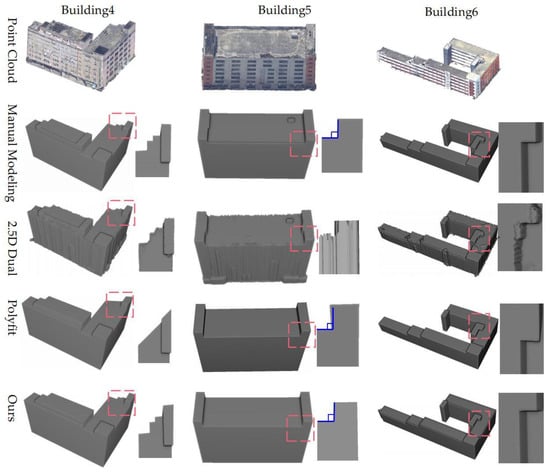 Building4
Building5
Building6

Point Cloud

Manual Modeling

2.5D Dual

Polyfit

Ours