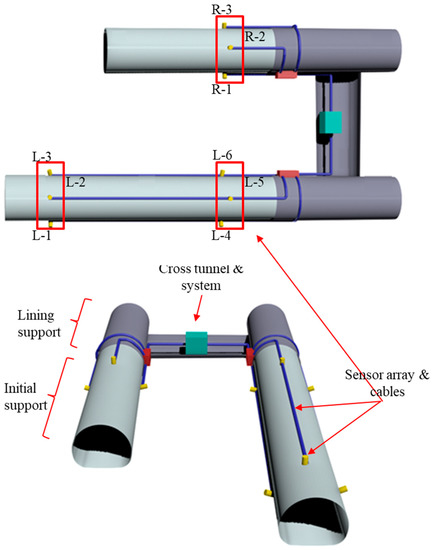 R-3
R-2
R-1
L-3
L-2
L-1
L-6
L-5
L-4
Cross tunnel & system
Lining support
Initial support
Sensor array & cables