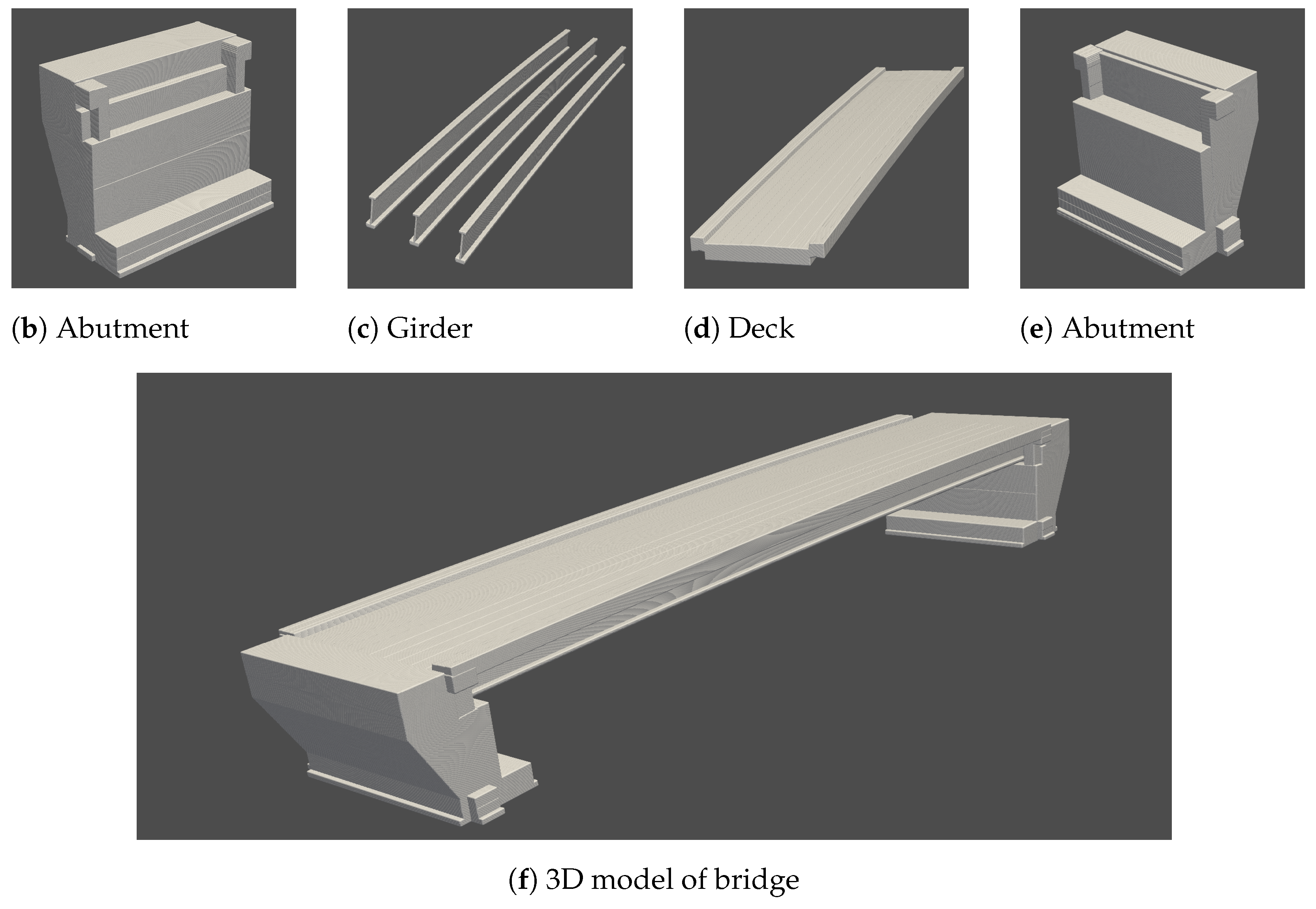 (b) Abutment

(c) Girder

(d) Deck

(e) Abutment

(f) 3D model of bridge