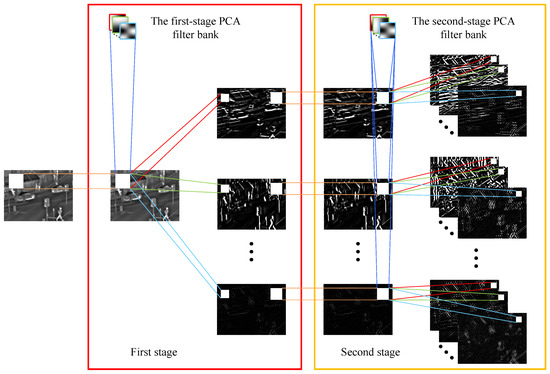 The first-stage PCA filter bank

The second-stage PCA filter bank

First stage

Second stage