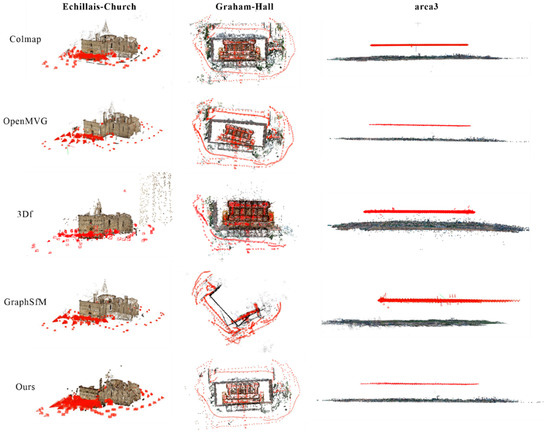 Echillais-Church Graham-Hall area3

Colmap

OpenMVG

3Df

GraphSfM

Ours