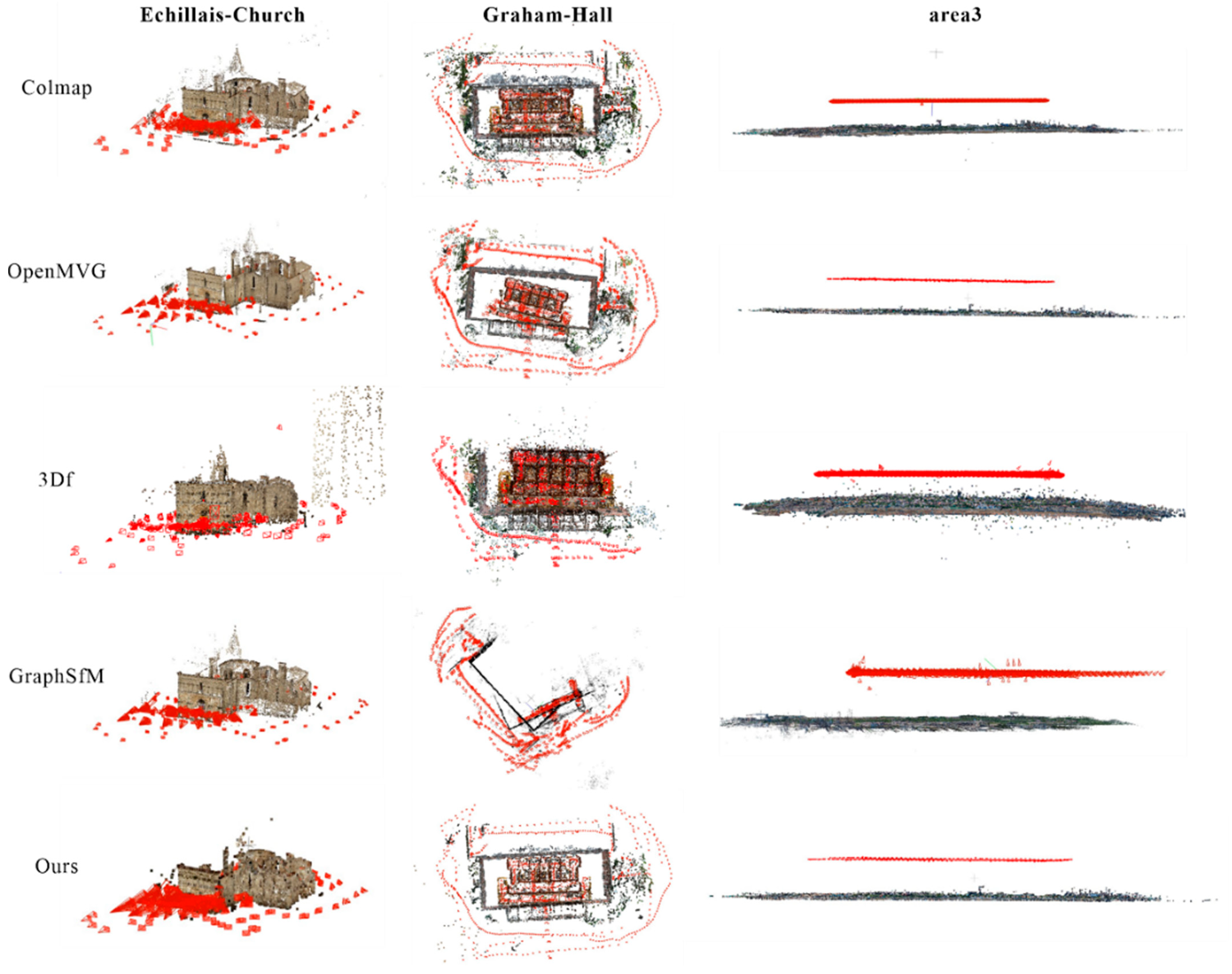 Echillais-Church Graham-Hall area3

Colmap

OpenMVG

3Df

GraphSfM

Ours