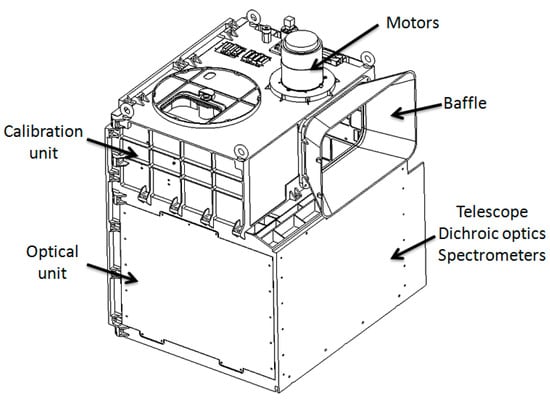 Motors

Baffle

Calibration unit

Telescope
Dichroic optics
Spectrometers

Optical unit