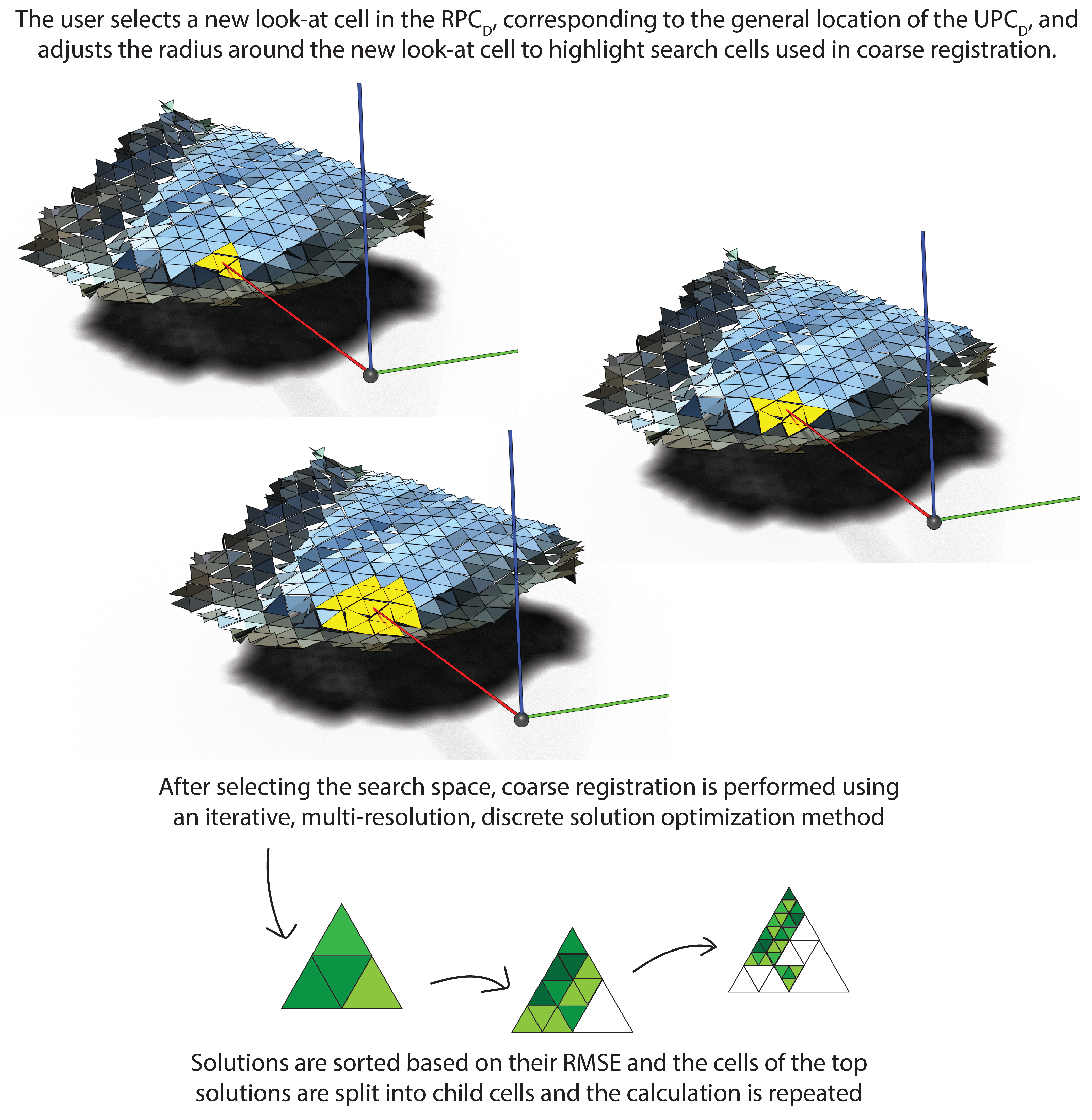 The user selects a new look-at cell in the $RPC_D$, corresponding to the general location of the $UPC_D$, and adjusts the radius around the new look-at cell to highlight search cells used in coarse registration.

After selecting the search space, coarse registration is performed using an iterative, multi-resolution, discrete solution optimization method

Solutions are sorted based on their RMSE and the cells of the top solutions are split into child cells and the calculation is repeated