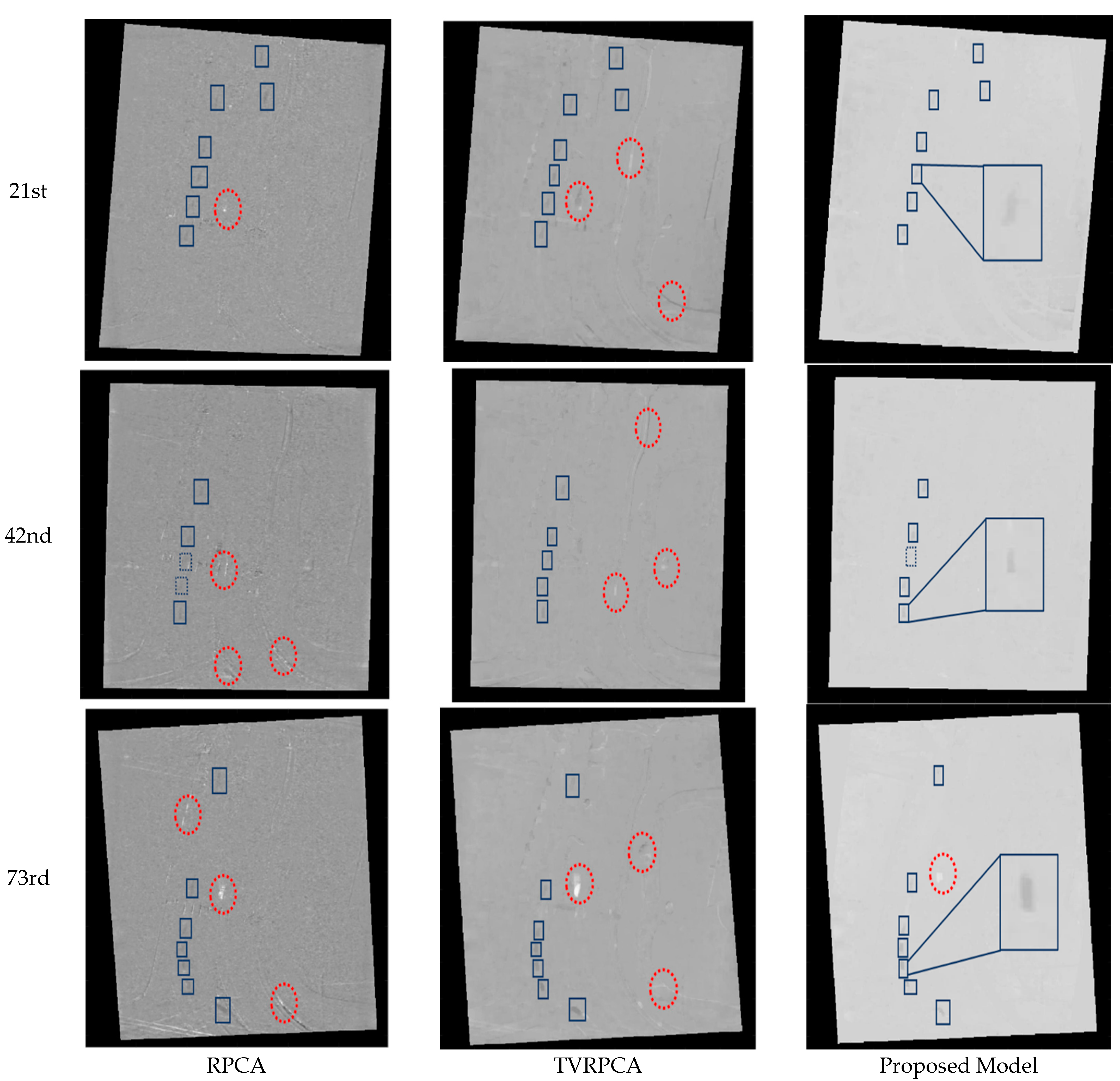 21st

42nd

73rd

RPCA

TVRPCA

Proposed Model