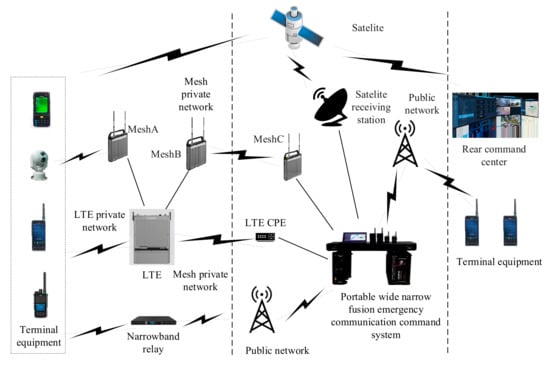 Satelite

Mesh private network

Satelite receiving station

Public network

MeshA

MeshB

MeshC

Rear command center

LTE private network

LTE CPE

LTE

Mesh private network

Terminal equipment

Portable wide narrow fusion emergency communication command system

Terminal equipment

Narrowband relay

Public network