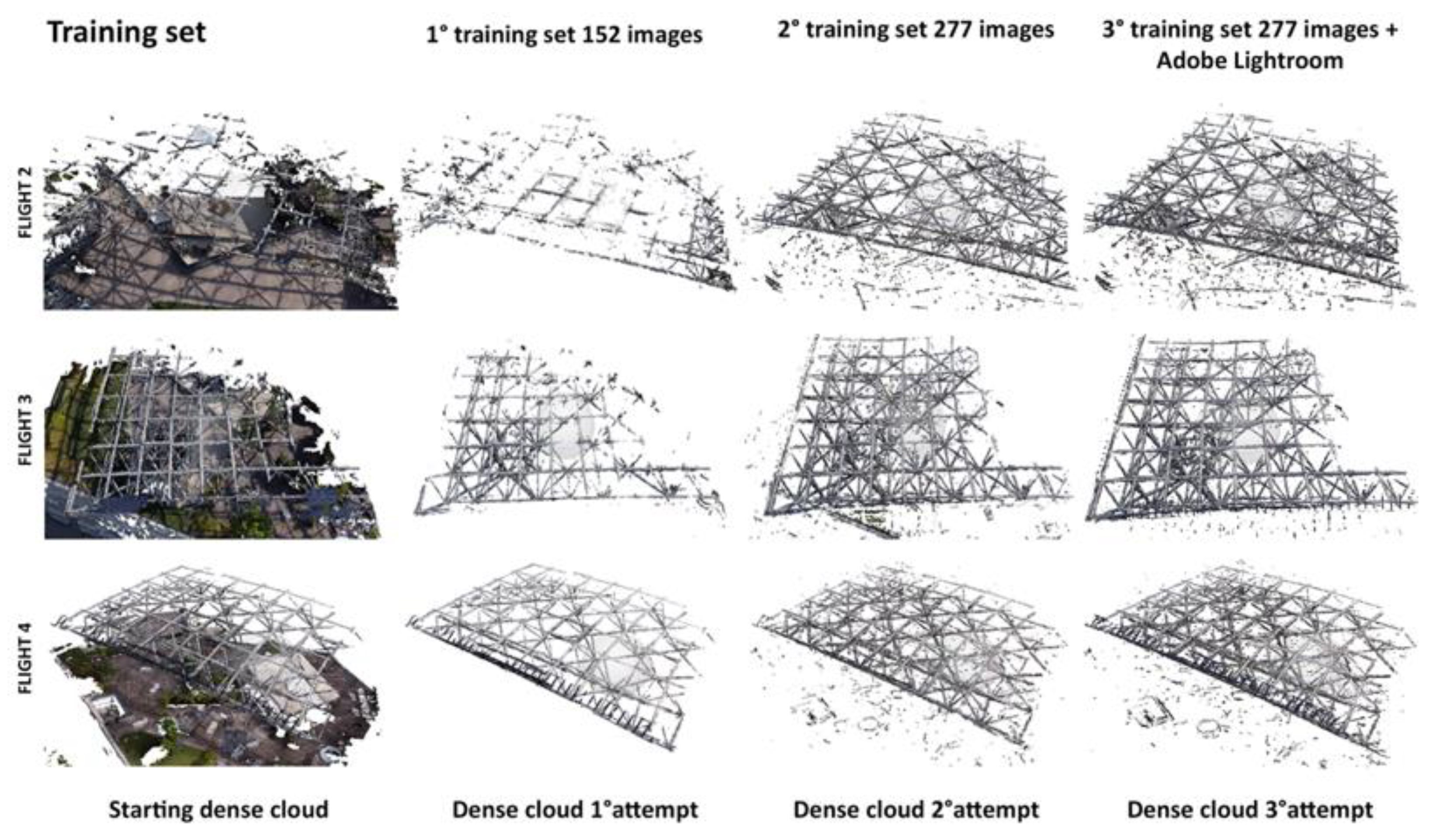 Training set

1° training set 152 images

2° training set 277 images

3° training set 277 images + Adobe Lightroom

FLIGHT 2

FLIGHT 3

FLIGHT 4

Starting dense cloud

Dense cloud 1°attempt

Dense cloud 2°attempt

Dense cloud 3°attempt