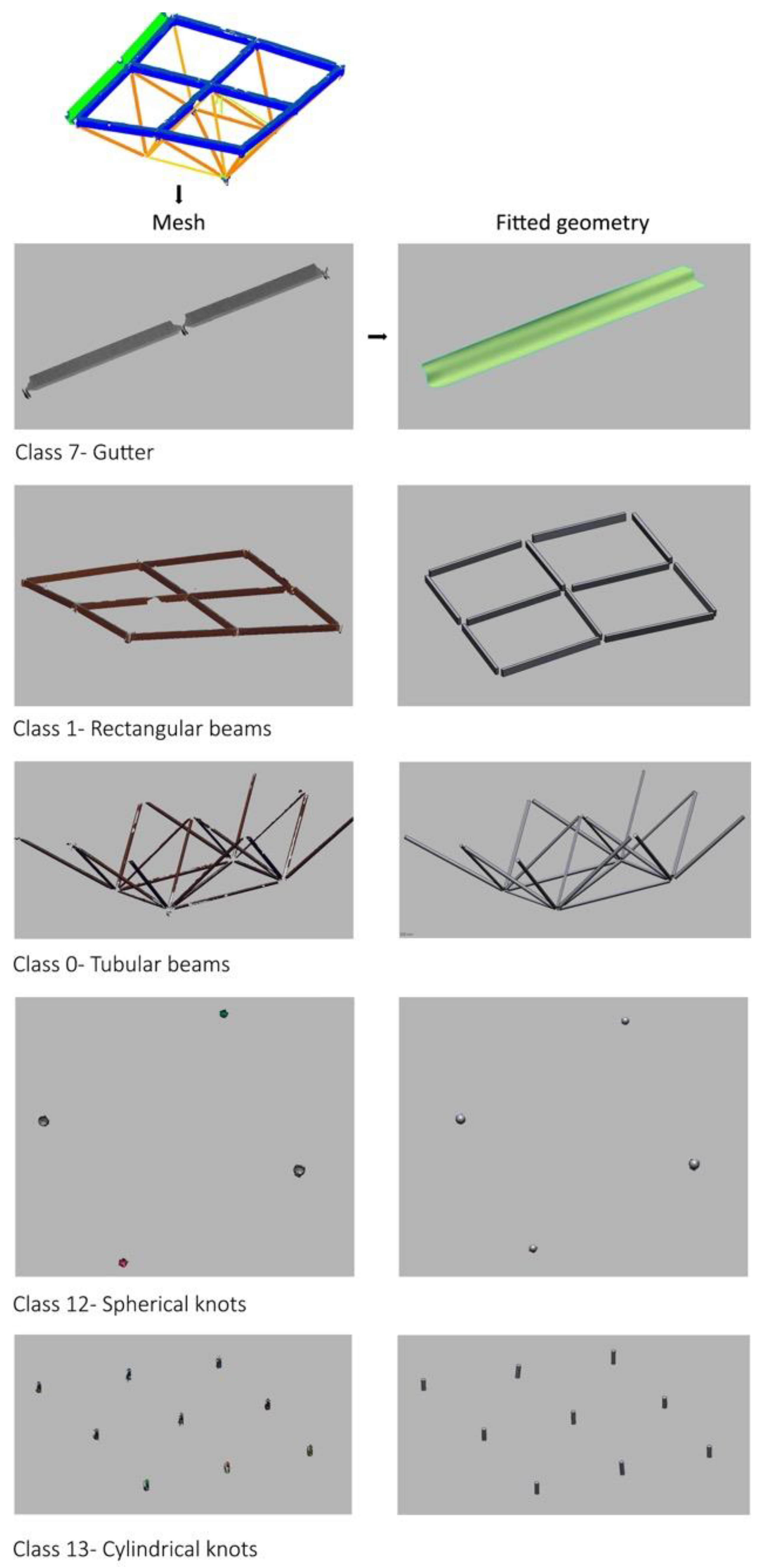 Mesh

Fitted geometry

Class 7- Gutter

Class 1- Rectangular beams

Class 0- Tubular beams

Class 12- Spherical knots

Class 13- Cylindrical knots