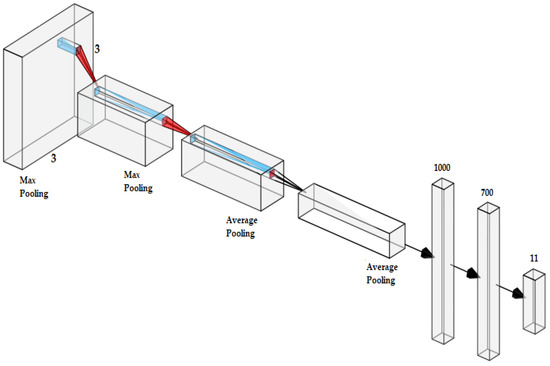 3

3

Max Pooling

Max Pooling

Average Pooling

Average Pooling

1000

700

11