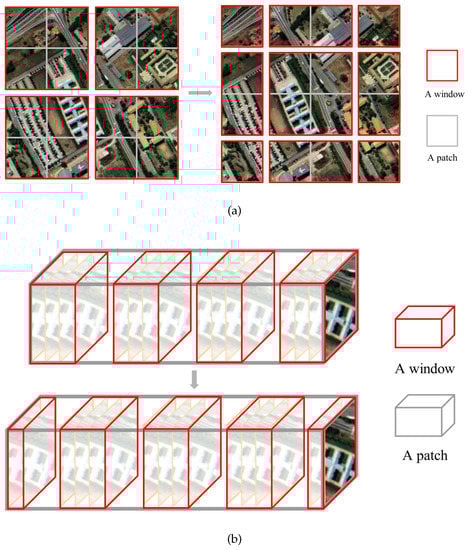 A window

A patch

(a)

A window

A patch

(b)