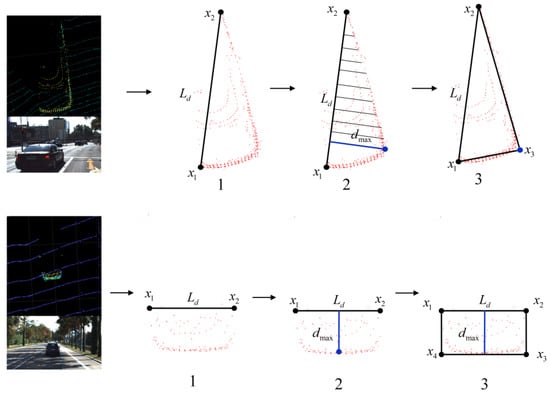 $x_2$
$L_d$
$x_1$
1

$x_2$
$L_d$
$d_{\max}$
$x_1$
2

$x_2$
$L_d$
$x_1$
$x_3$
3

$x_1$ $L_d$ $x_2$
1

$x_1$ $L_d$ $x_2$
$d_{\max}$
2

$x_1$ $L_d$ $x_2$
$d_{\max}$
$x_4$ $x_3$
3