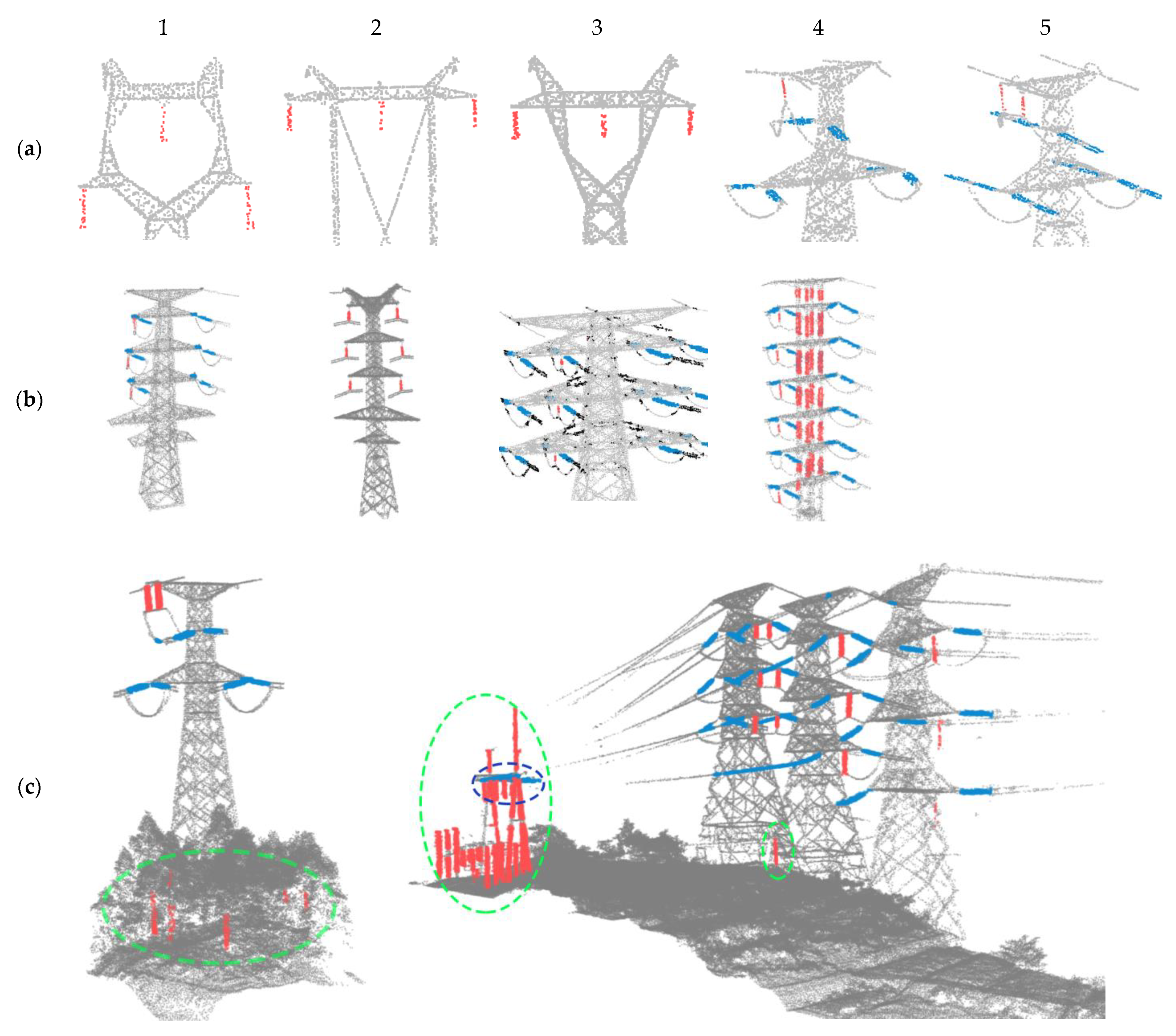 1 2 3 4 5

(a)

(b)

(c)