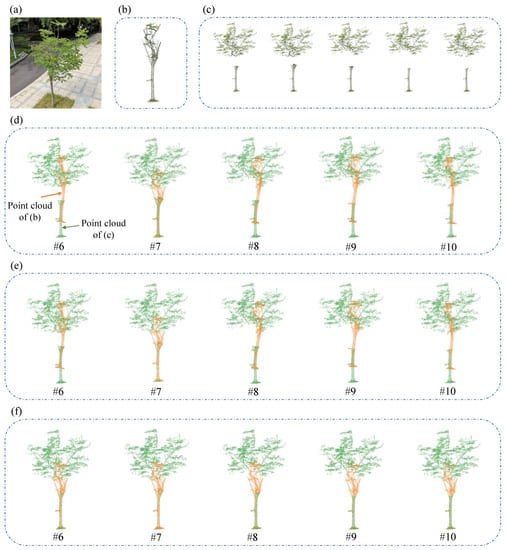 (a)

(b)

(c)

(d)

Point cloud of (b)

Point cloud of (c)

#6 #7 #8 #9 #10

(e)

#6 #7 #8 #9 #10

(f)

#6 #7 #8 #9 #10