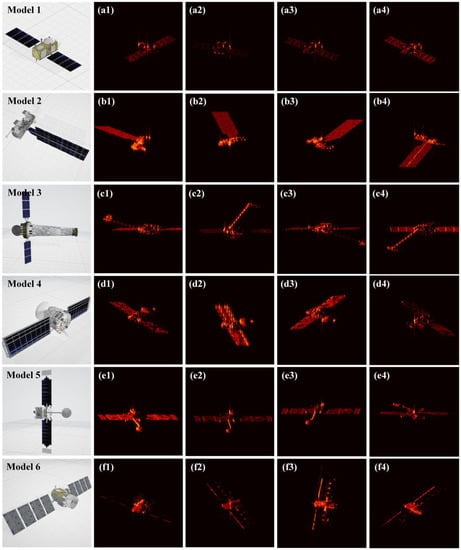 Model 1
(a1)
(a2)
(a3)
(a4)

Model 2
(b1)
(b2)
(b3)
(b4)

Model 3
(c1)
(c2)
(c3)
(c4)

Model 4
(d1)
(d2)
(d3)
(d4)

Model 5
(e1)
(e2)
(e3)
(e4)

Model 6
(f1)
(f2)
(f3)
(f4)