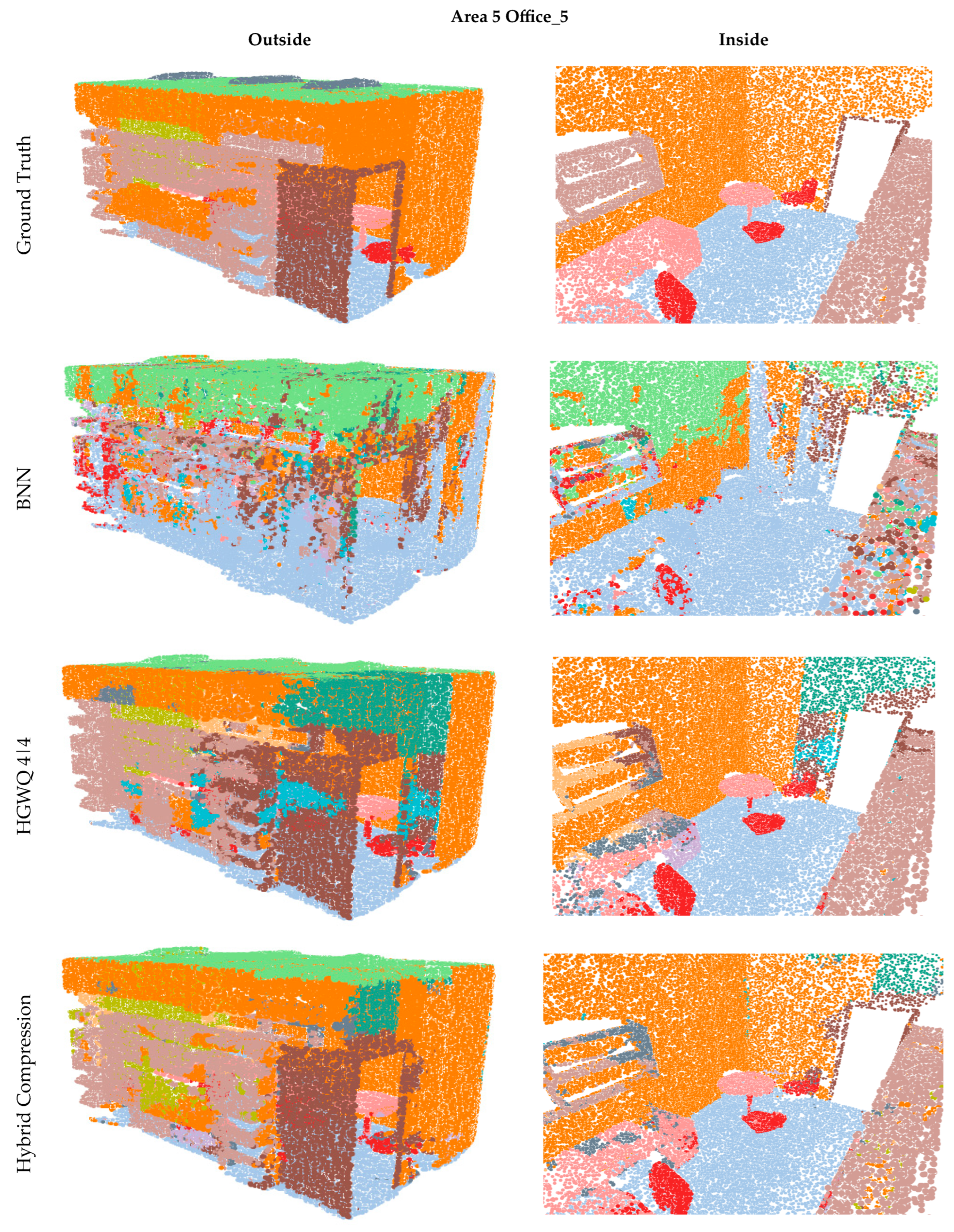 Area 5 Office_5

Outside

Inside

Ground Truth

BNN

HGWQ 4|4

Hybrid Compression