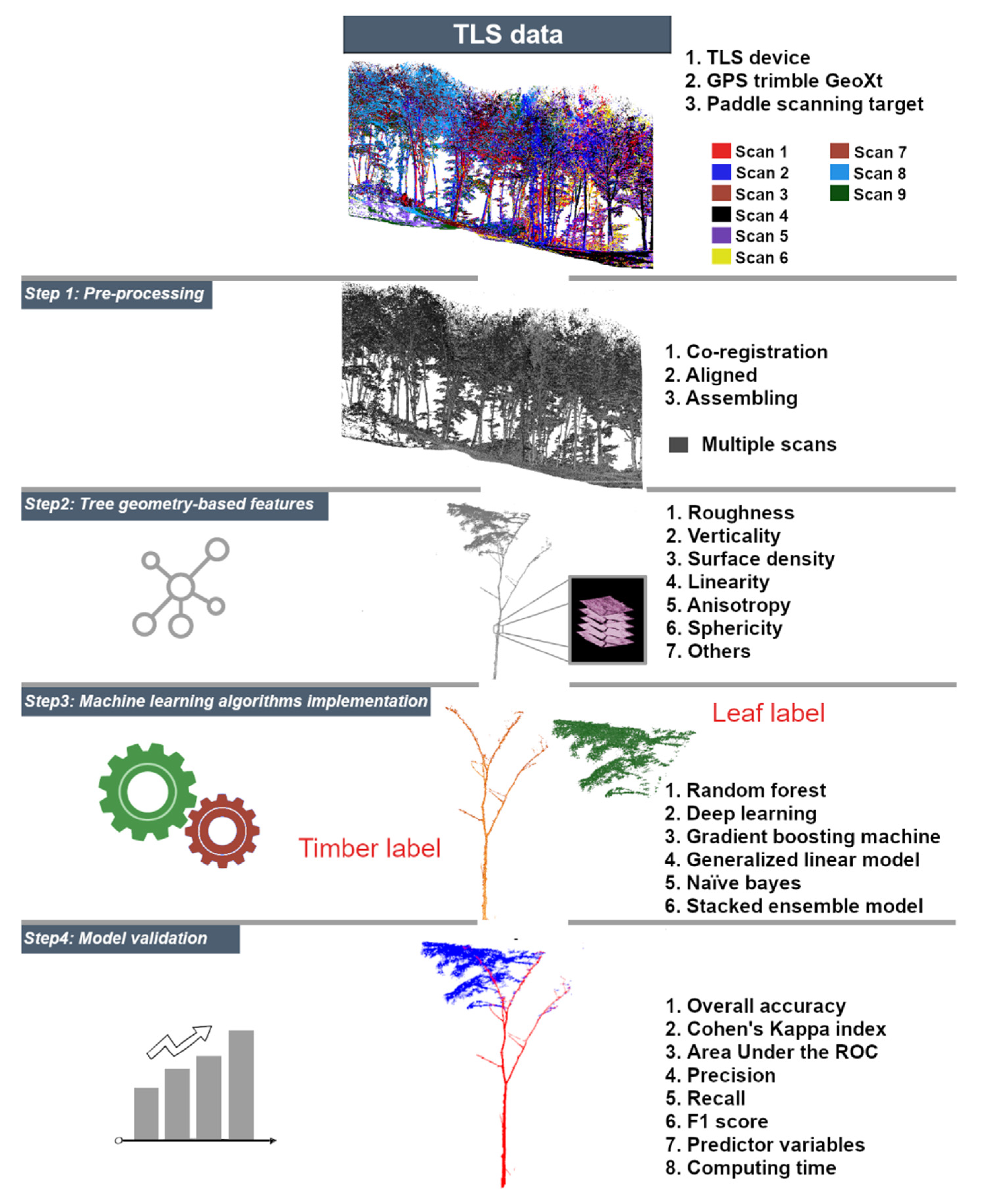 TLS data

1. TLS device
2. GPS trimble GeoXt
3. Paddle scanning target

Scan 1
Scan 2
Scan 3
Scan 4
Scan 5
Scan 6
Scan 7
Scan 8
Scan 9

Step 1: Pre-processing

1. Co-registration
2. Aligned
3. Assembling

Multiple scans

Step2: Tree geometry-based features

1. Roughness
2. Verticality
3. Surface density
4. Linearity
5. Anisotropy
6. Sphericity
7. Others

Step3: Machine learning algorithms implementation

Leaf label

Timber label

1. Random forest
2. Deep learning
3. Gradient boosting machine
4. Generalized linear model
5. Naïve bayes
6. Stacked ensemble model

Step4: Model validation

1. Overall accuracy
2. Cohen's Kappa index
3. Area Under the ROC
4. Precision
5. Recall
6. F1 score
7. Predictor variables
8. Computing time