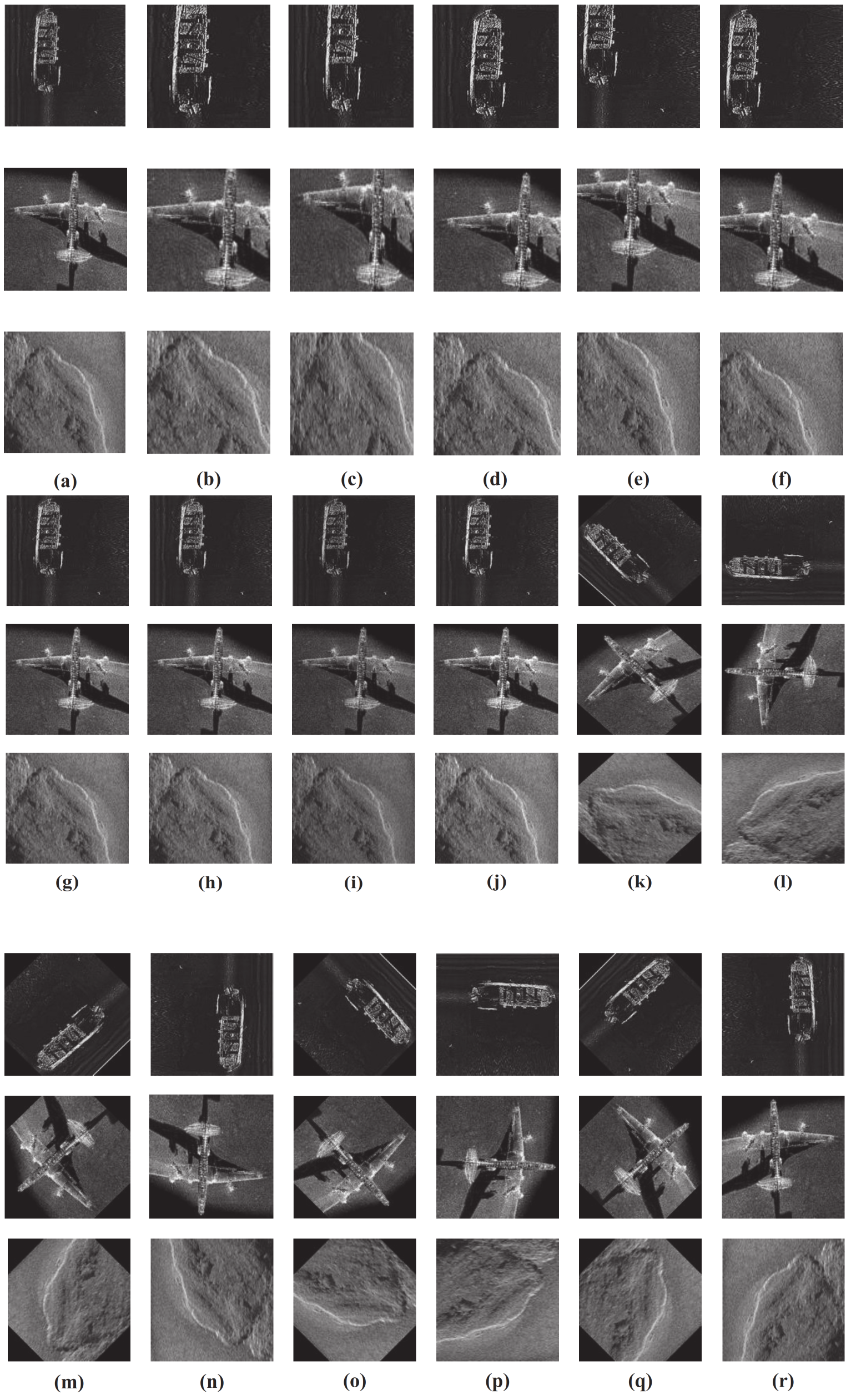 (a) (b) (c) (d) (e) (f)

(g) (h) (i) (j) (k) (l)

(m) (n) (o) (p) (q) (r)