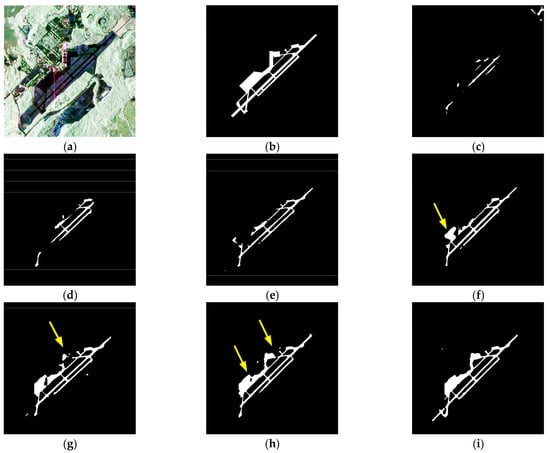 (a)

(b)

(c)

(d)

(e)

(f)

(g)

(h)

(i)