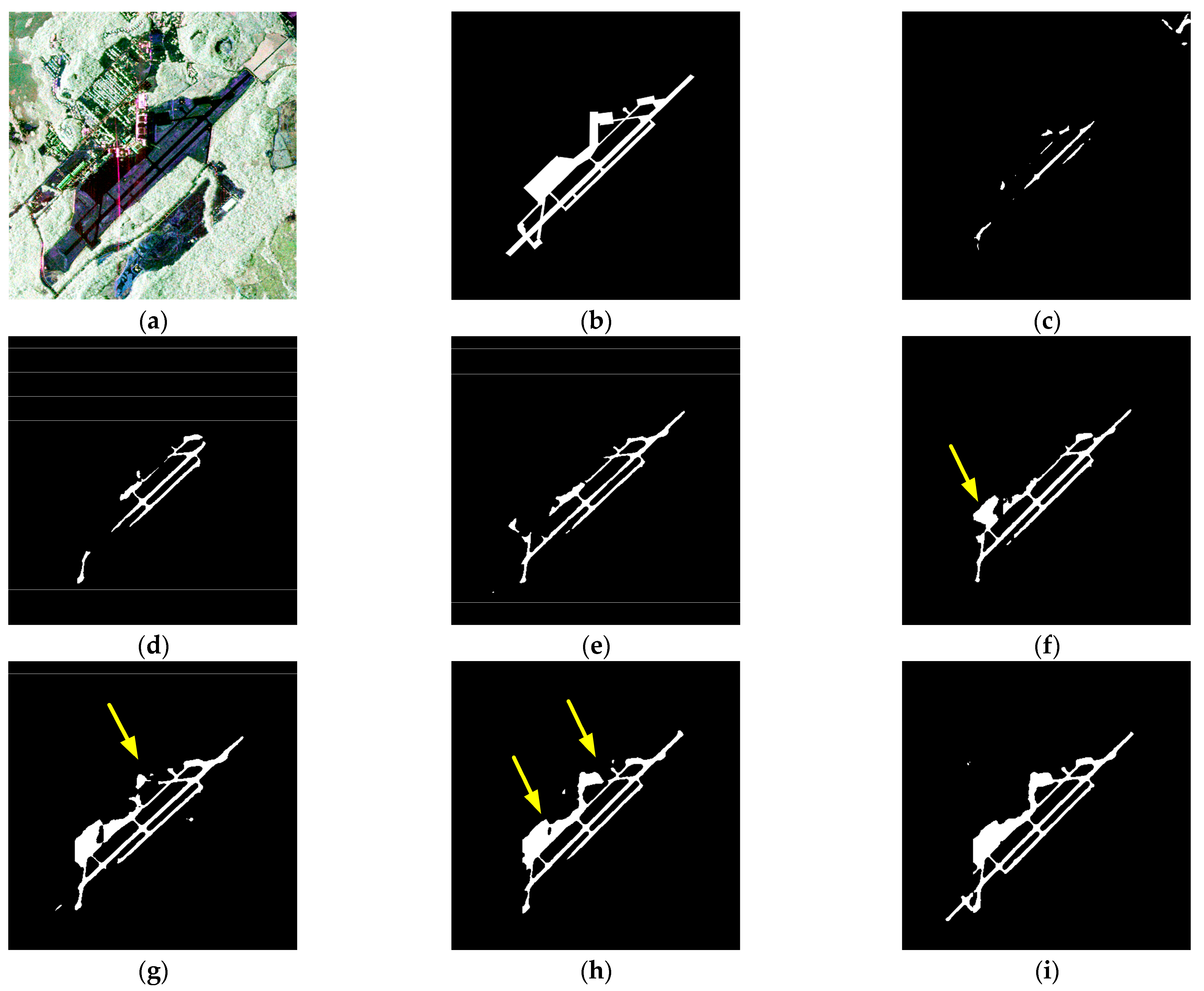 (a)

(b)

(c)

(d)

(e)

(f)

(g)

(h)

(i)