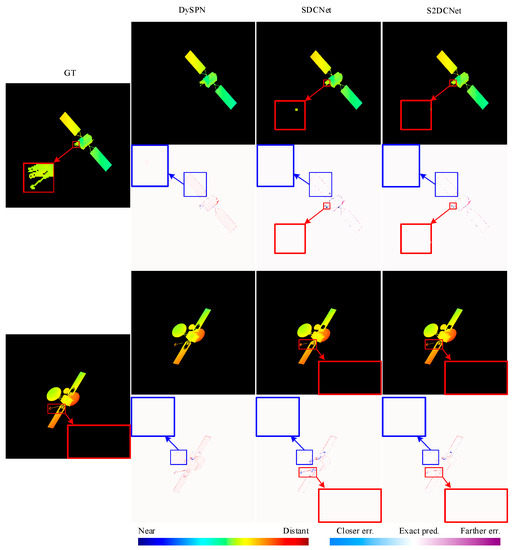 DySPN
SDCNet
S2DCNet
GT

Near
Distant
Closer err.
Exact pred.
Farther err.