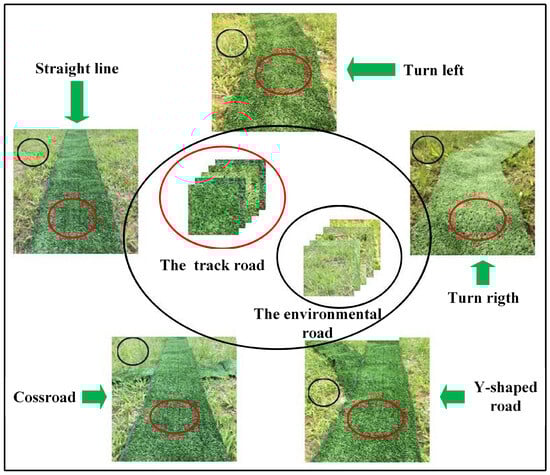 Straight line

Turn left

The track road

The environmental road

Turn rigth

Cossroad

Y-shaped road