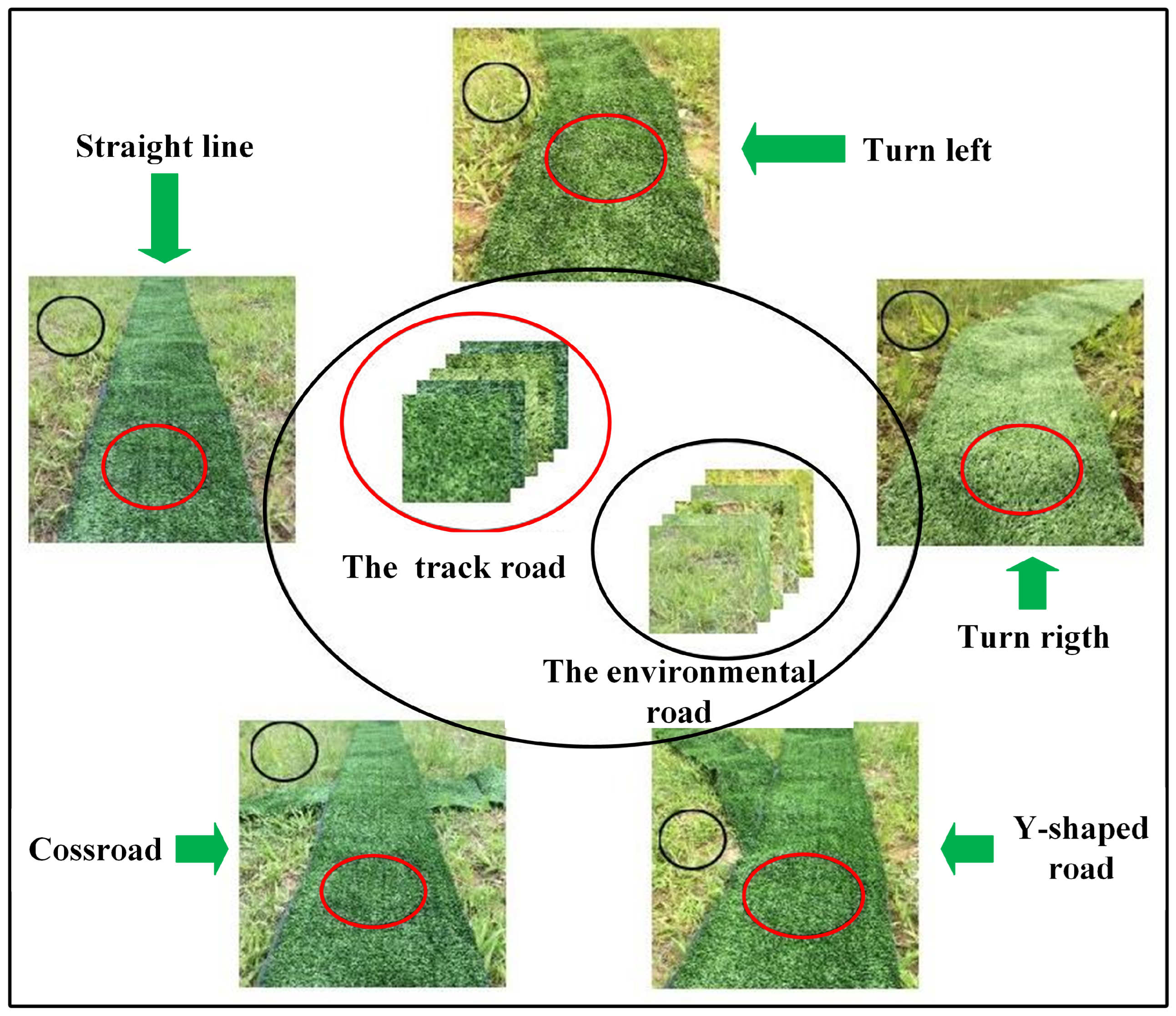 Straight line

Turn left

The track road

The environmental road

Turn rigth

Cossroad

Y-shaped road