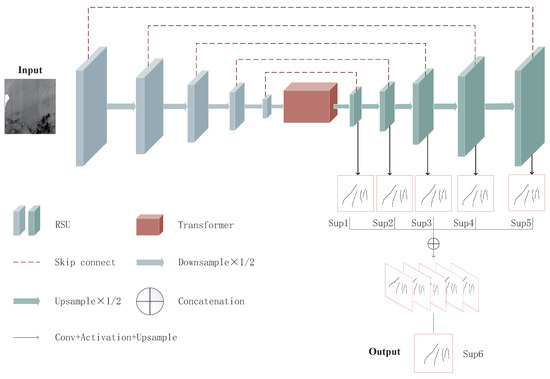 Input

Sup1 Sup2 Sup3 Sup4 Sup5

RSU

Transformer

Skip connect

Downsample×1/2

Upsample×1/2

Concatenation

Conv+Activation+Upsample

Output

Sup6