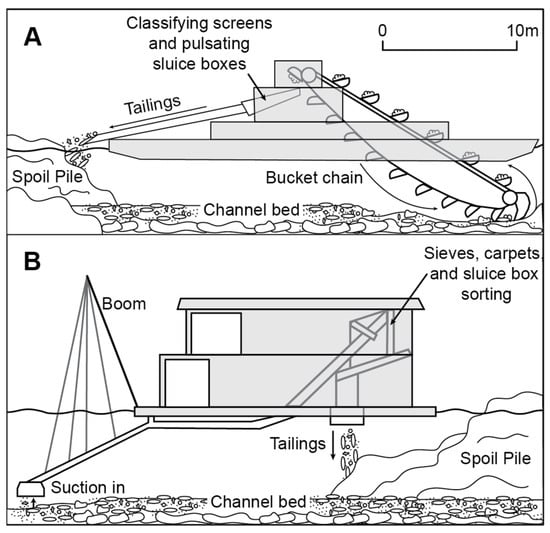 A

Classifying screens and pulsating sluice boxes

0

10m

Tailings

Spoil Pile

Bucket chain

Channel bed

B

Sieves, carpets, and sluice box sorting

Boom

Tailings

Spoil Pile

Suction in

Channel bed