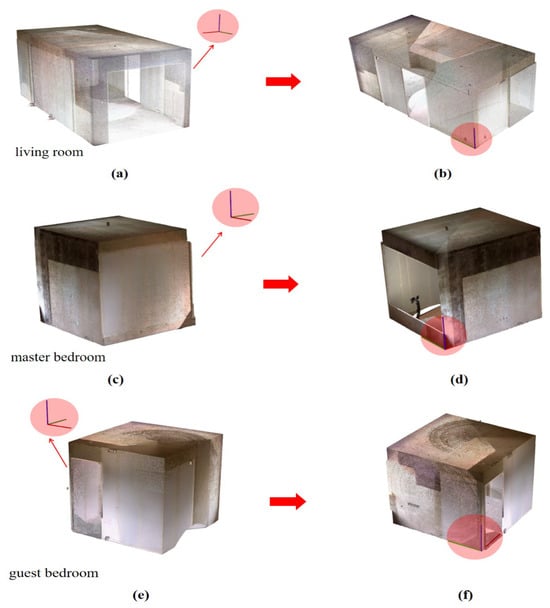 living room

(a)

(b)

master bedroom

(c)

(d)

guest bedroom

(e)

(f)