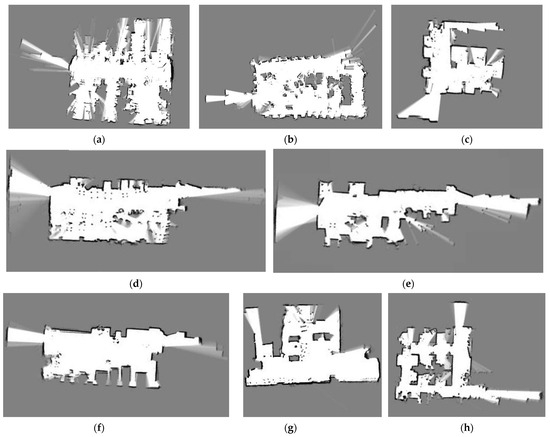 (a)

(b)

(c)

(d)

(e)

(f)

(g)

(h)