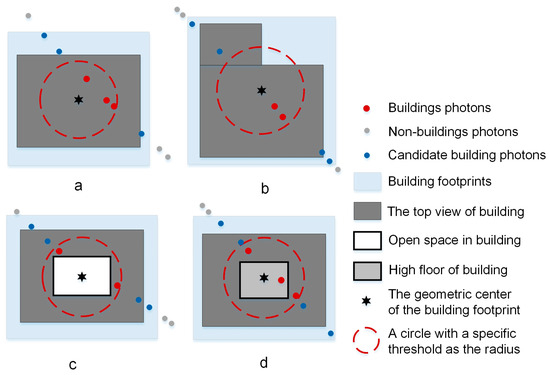 a

b

c

d

Buildings photons
Non-buildings photons
Candidate building photons
Building footprints
The top view of building
Open space in building
High floor of building
The geometric center of the building footprint
A circle with a specific threshold as the radius